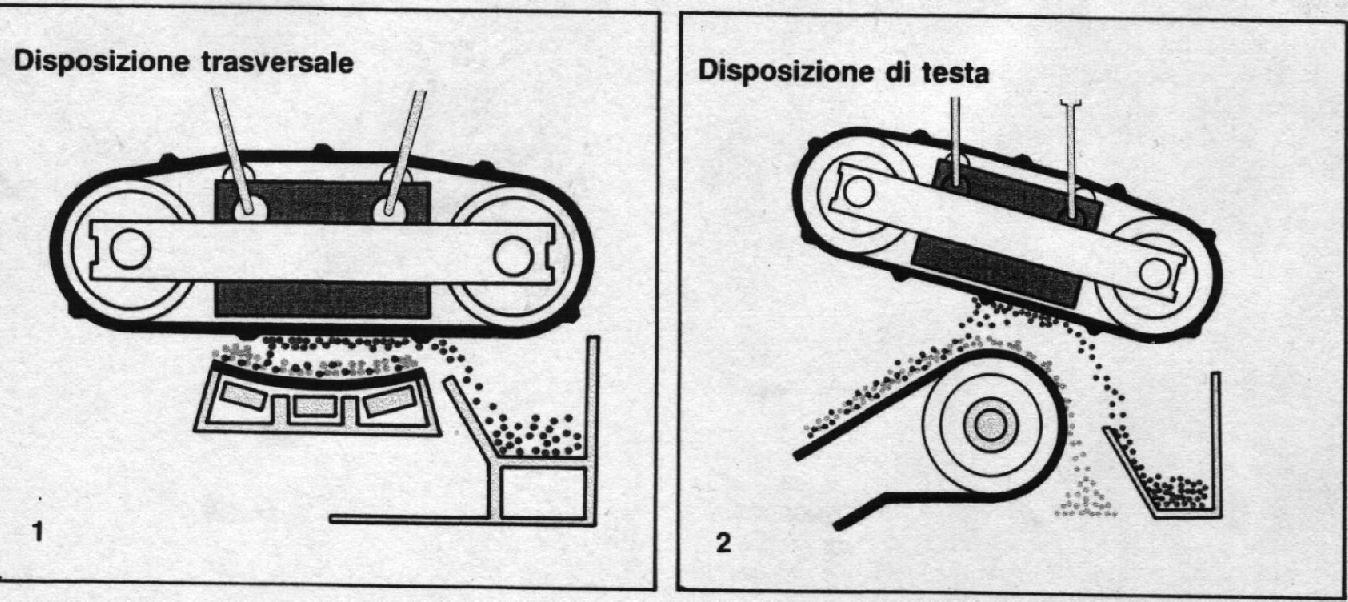 Disposizione trasversale

1

Disposizione di testa

2